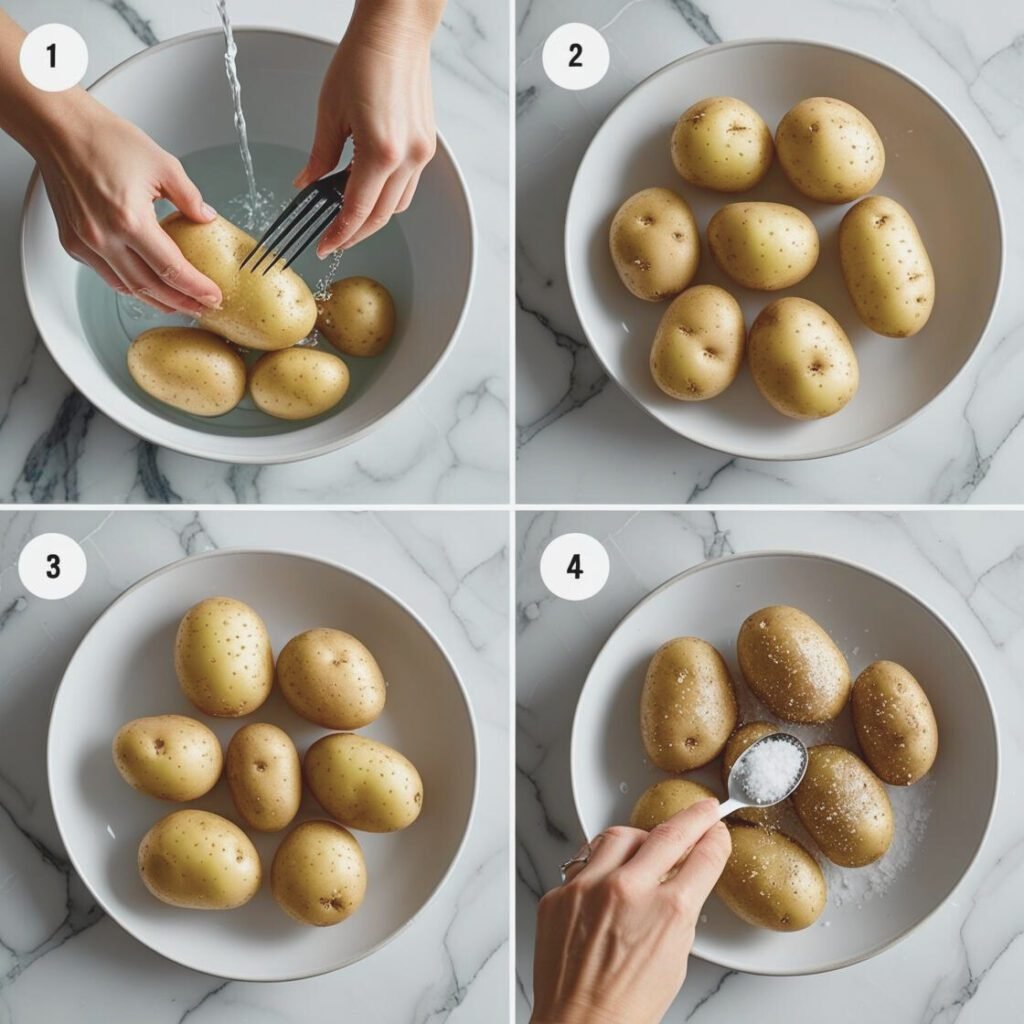 1

2

3

4